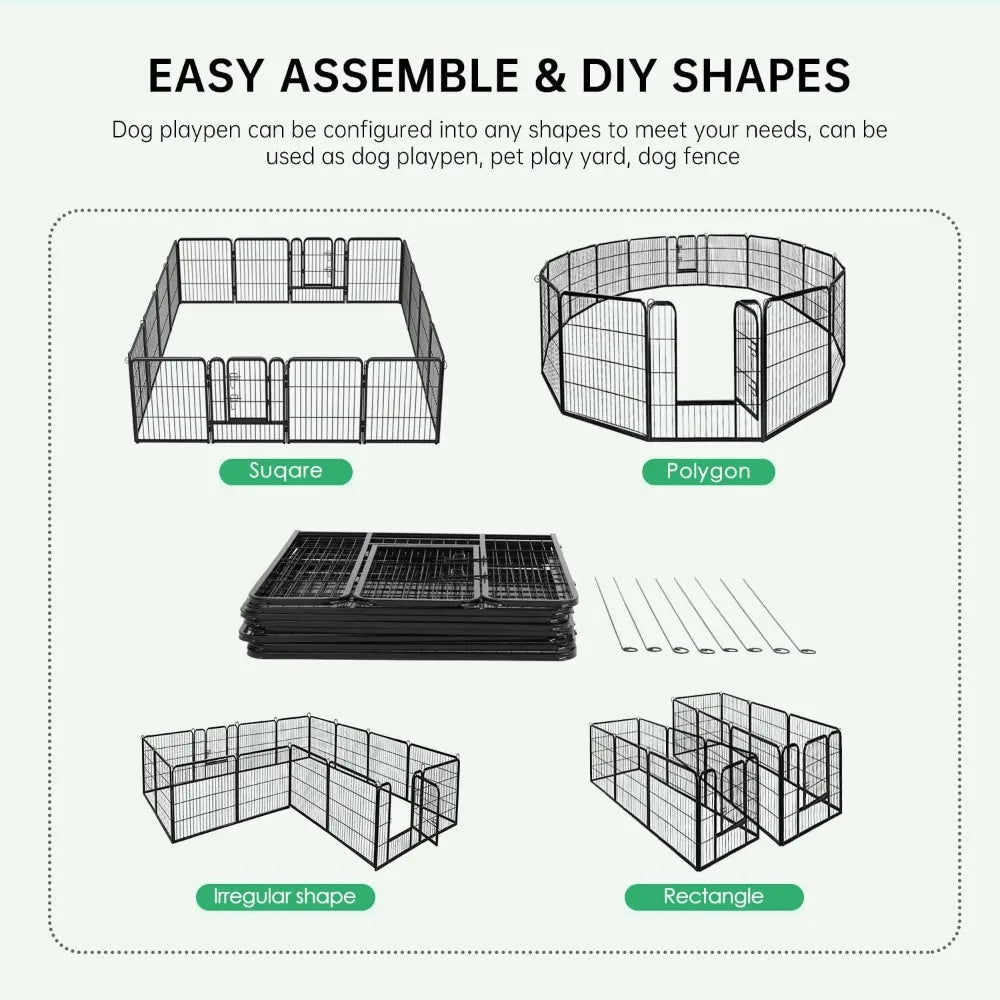 EASY ASSEMBLE & DIY SHAPES

Dog playpen can be configured into any shapes to meet your needs, can be used as dog playpen, pet play yard, dog fence

Suqare

Polygon

Irregular shape

Rectangle