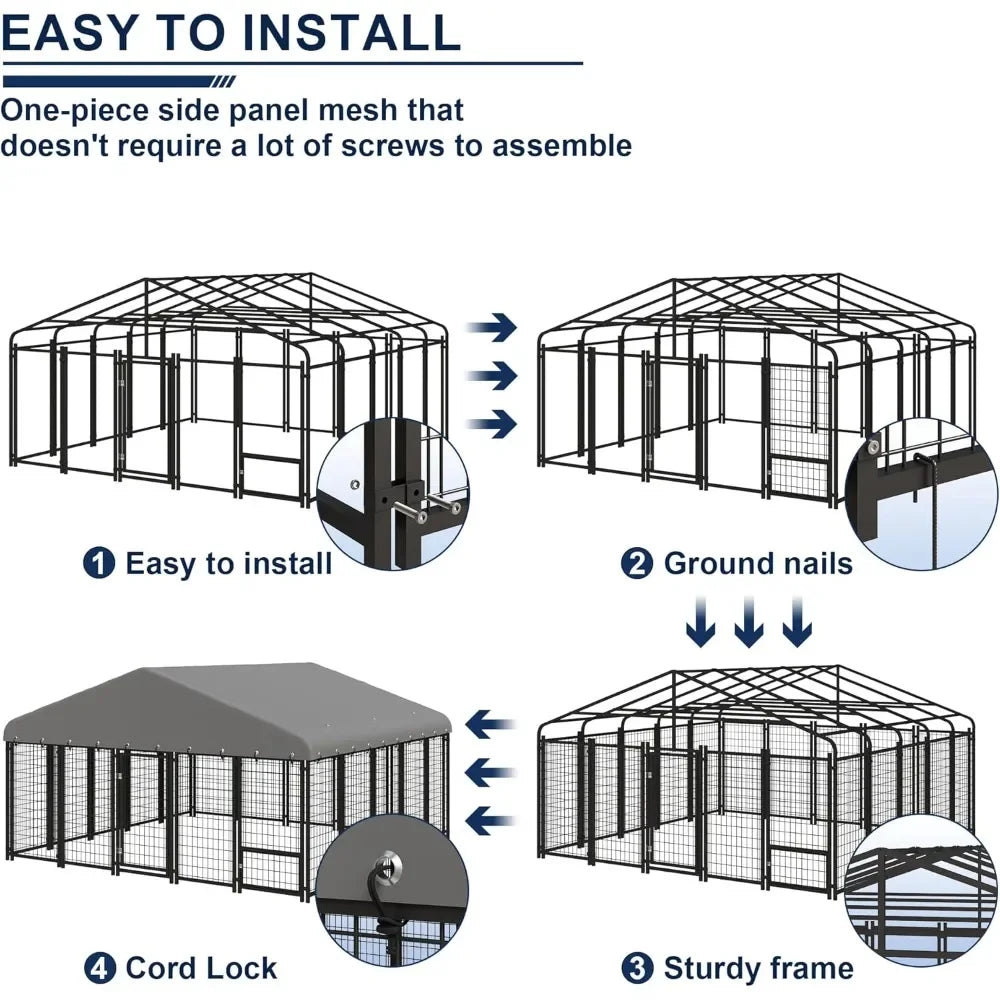 EASY TO INSTALL

One-piece side panel mesh that doesn't require a lot of screws to assemble

1 Easy to install

2 Ground nails

4 Cord Lock

3 Sturdy frame