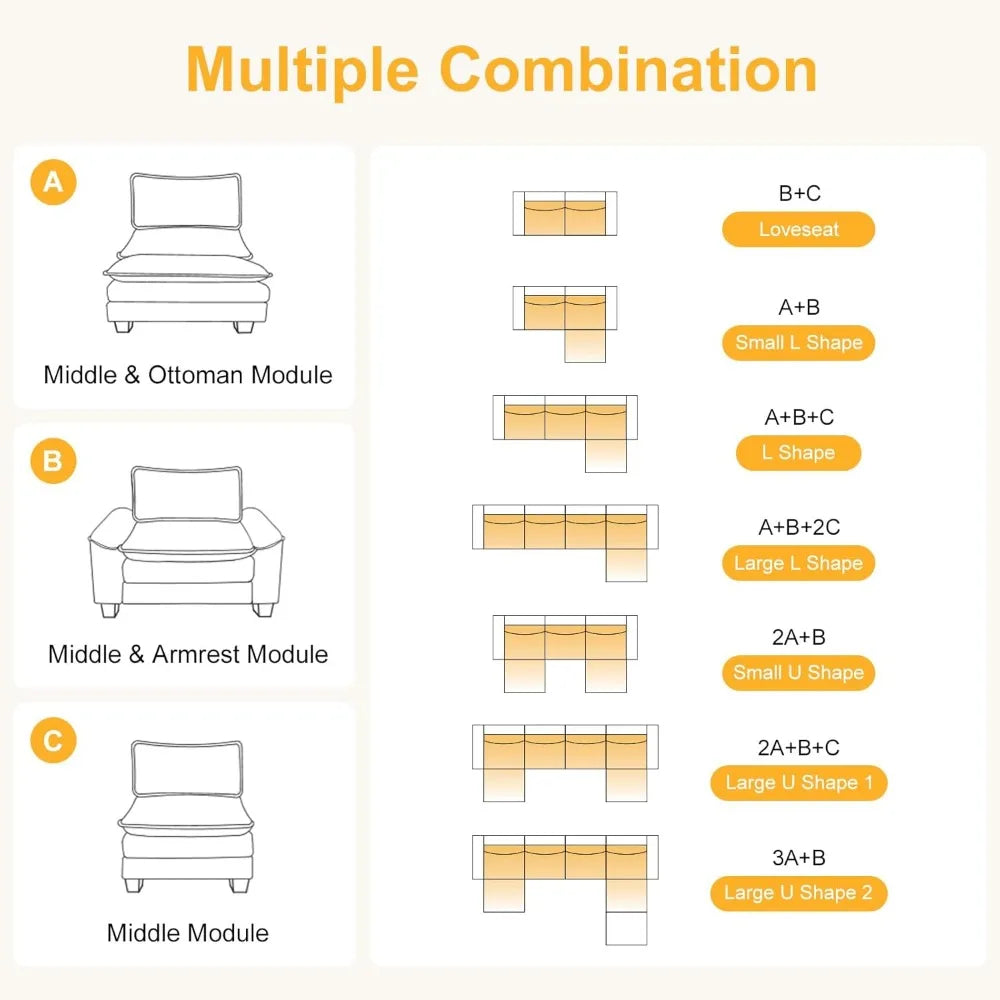 Multiple Combination

A

Middle & Ottoman Module

B

Middle & Armrest Module

C

Middle Module

B+C
Loveseat

A+B
Small L Shape

A+B+C
L Shape

A+B+2C
Large L Shape

2A+B
Small U Shape

2A+B+C
Large U Shape 1

3A+B
Large U Shape 2